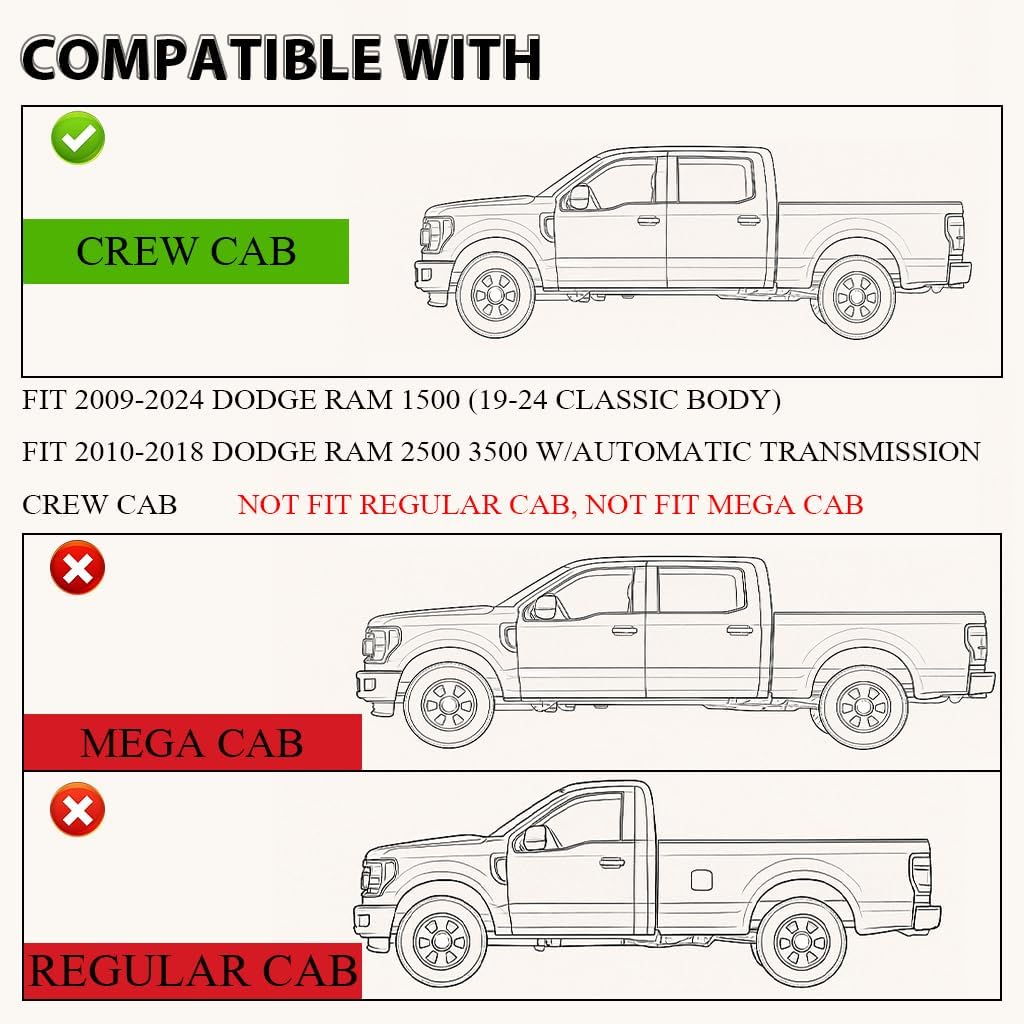 COMPATIBLE WITH

CREW CAB

FIT 2009-2024 DODGE RAM 1500 (19-24 CLASSIC BODY)

FIT 2010-2018 DODGE RAM 2500 3500 W/AUTOMATIC TRANSMISSION

CREW CAB NOT FIT REGULAR CAB, NOT FIT MEGA CAB

MEGA CAB

REGULAR CAB