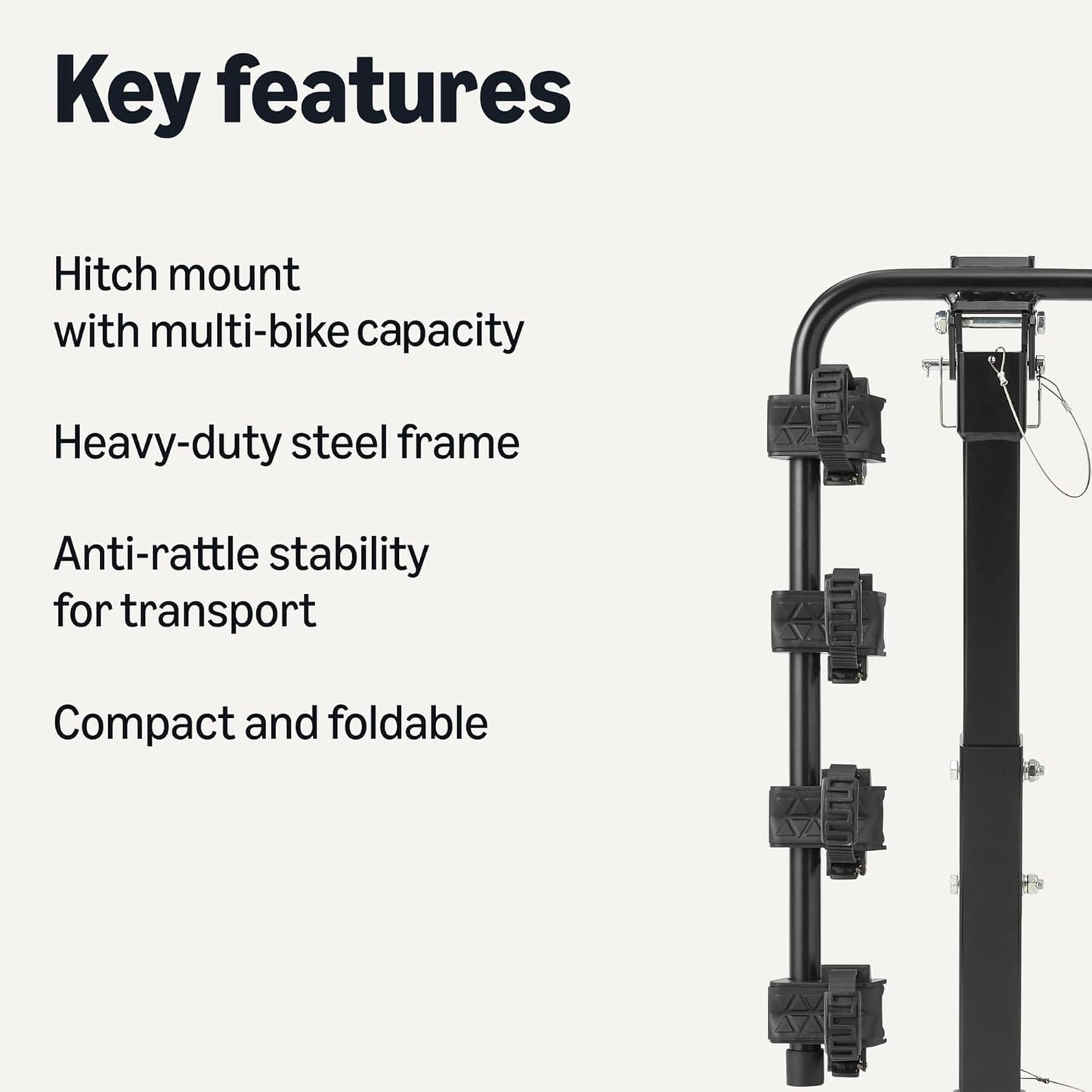 Key features

Hitch mount with multi-bike capacity

Heavy-duty steel frame

Anti-rattle stability for transport

Compact and foldable