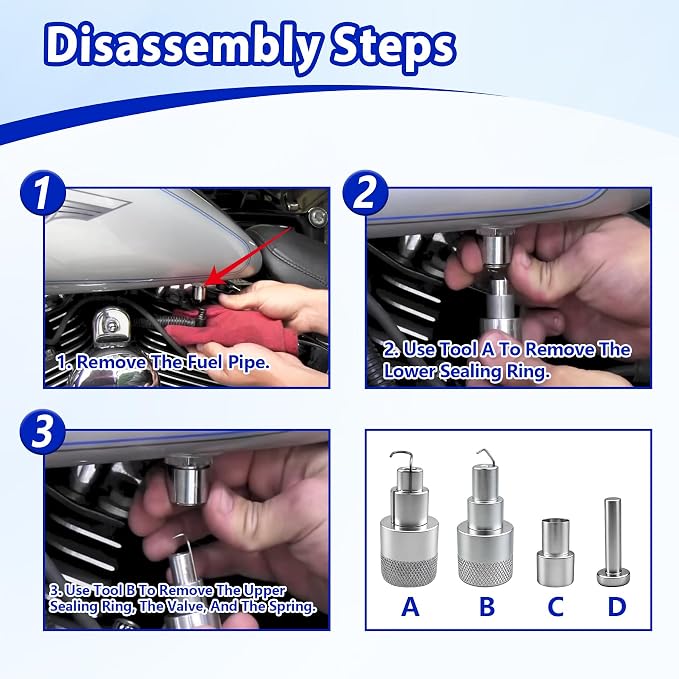 Disassembly Steps

1

1. Remove The Fuel Pipe.

2

2. Use Tool A To Remove The Lower Sealing Ring.

3

3. Use Tool B To Remove The Upper Sealing Ring, The Valve, And The Spring.

A B C D