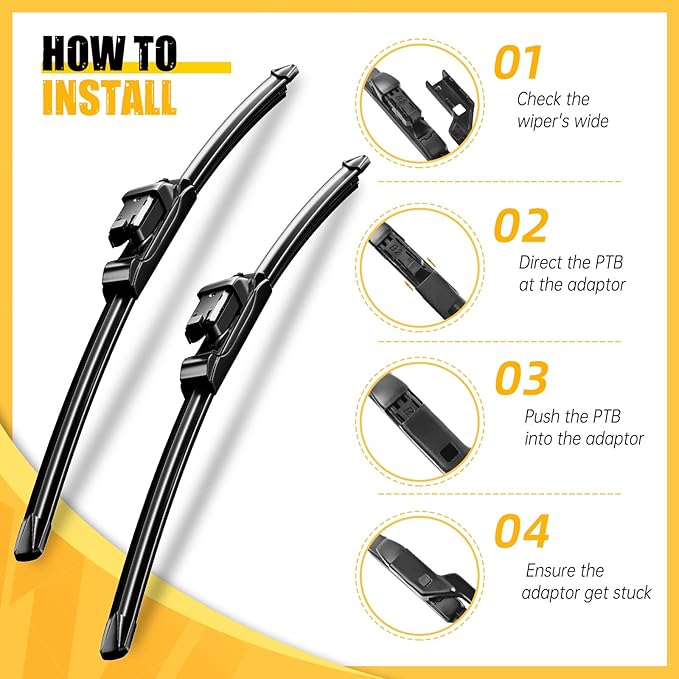 HOW TO
INSTALL

01
Check the wiper's wide

02
Direct the PTB at the adaptor

03
Push the PTB into the adaptor

04
Ensure the adaptor get stuck