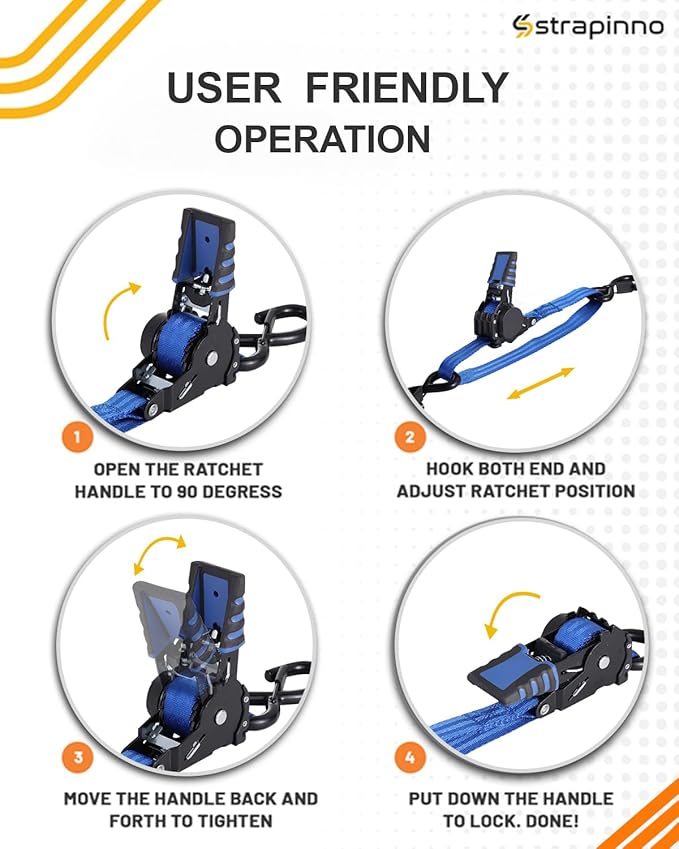 strapinno

USER FRIENDLY OPERATION

1
OPEN THE RATCHET HANDLE TO 90 DEGRESS

2
HOOK BOTH END AND ADJUST RATCHET POSITION

3
MOVE THE HANDLE BACK AND FORTH TO TIGHTEN

4
PUT DOWN THE HANDLE TO LOCK. DONE!