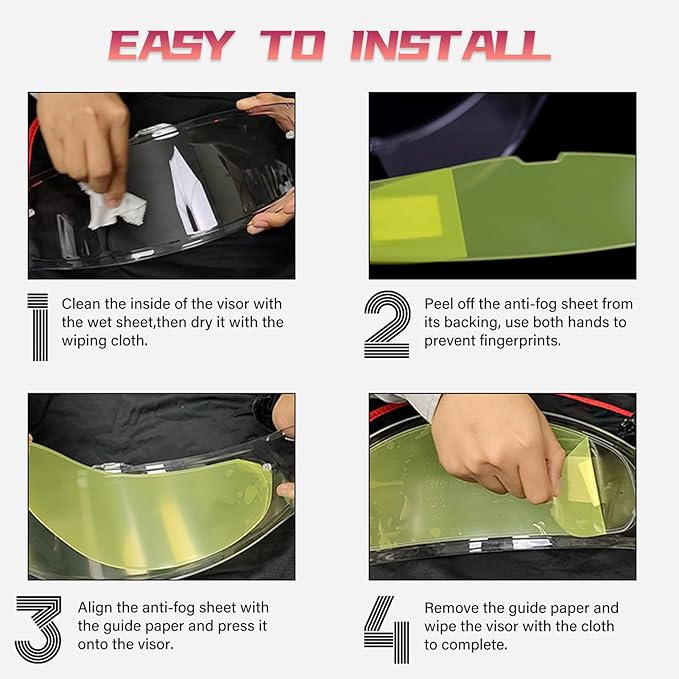 EASY TO INSTALL

1 Clean the inside of the visor with the wet sheet,then dry it with the wiping cloth.

2 Peel off the anti-fog sheet from its backing, use both hands to prevent fingerprints.

3 Align the anti-fog sheet with the guide paper and press it onto the visor.

4 Remove the guide paper and wipe the visor with the cloth to complete.