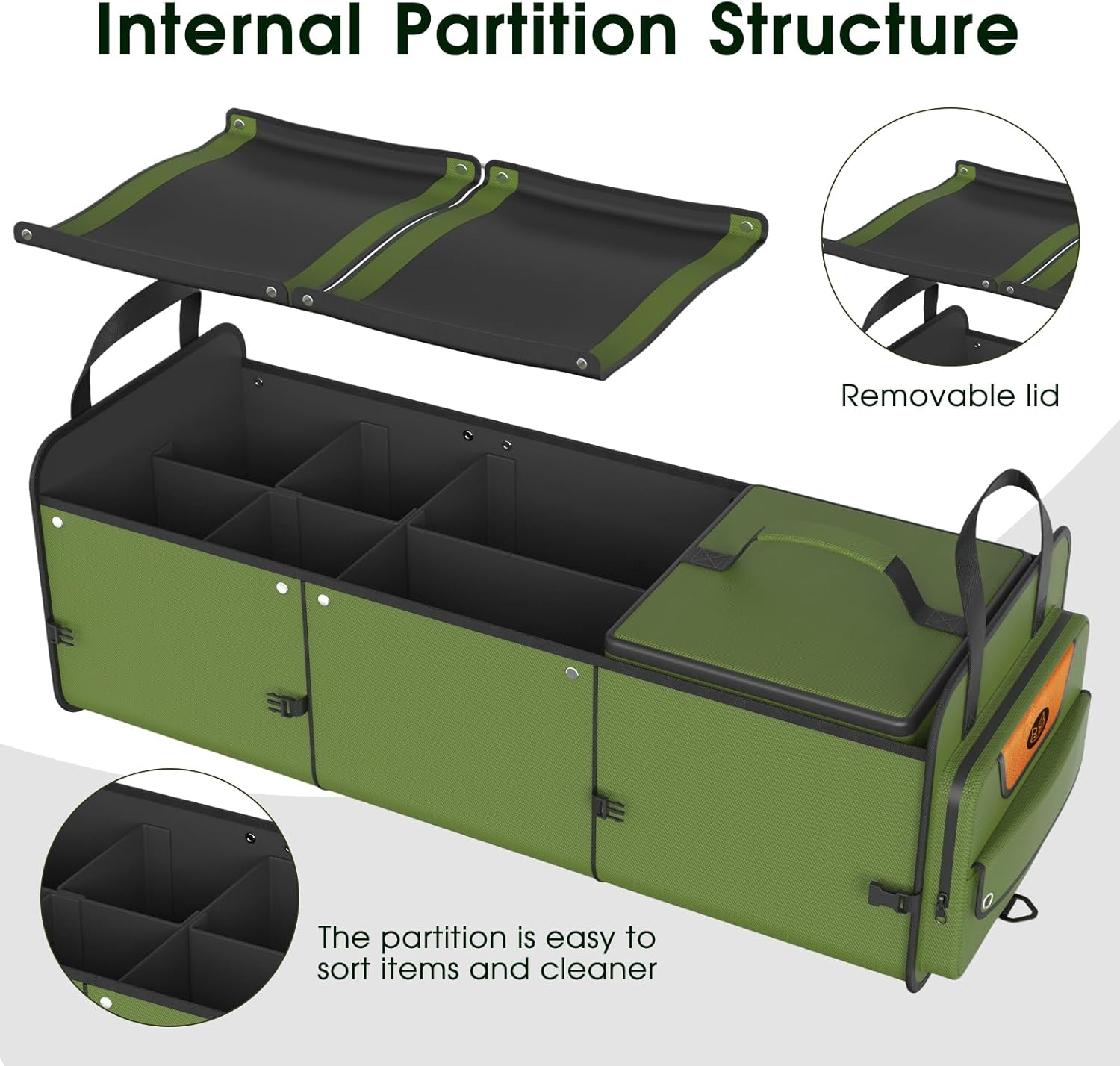 Internal Partition Structure

Removable lid

The partition is easy to sort items and cleaner