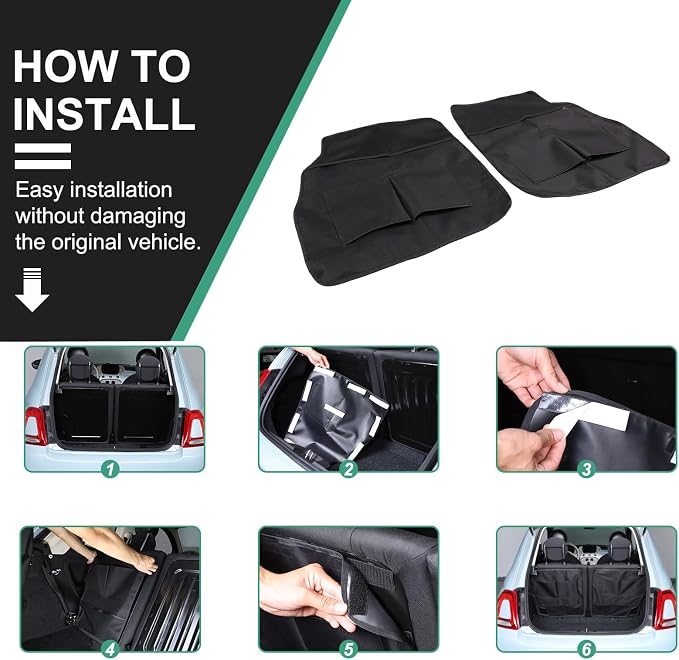 HOW TO INSTALL

Easy installation without damaging the original vehicle.

1

2

3

4

5

6