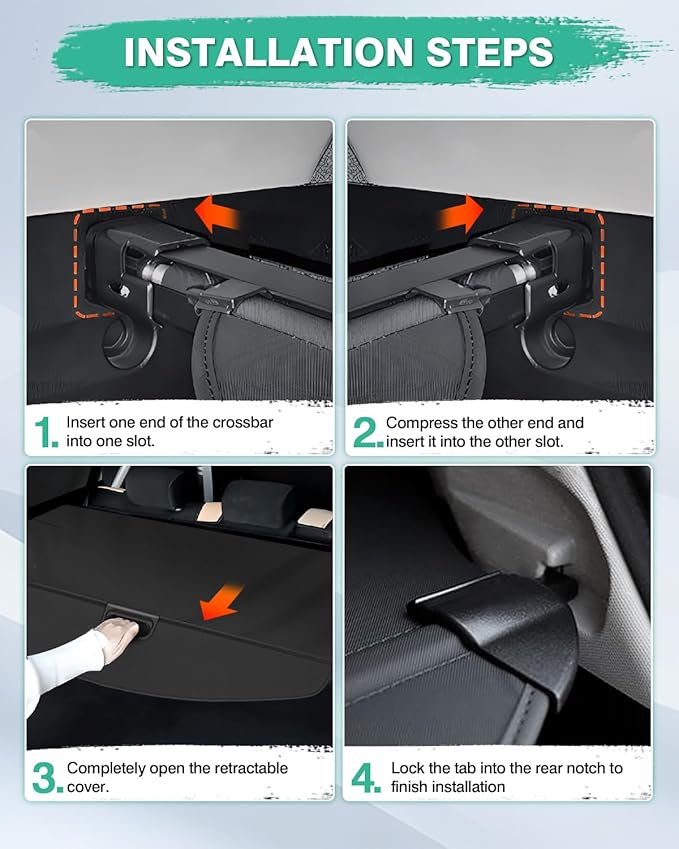 INSTALLATION STEPS

1. Insert one end of the crossbar into one slot.

2. Compress the other end and insert it into the other slot.

3. Completely open the retractable cover.

4. Lock the tab into the rear notch to finish installation