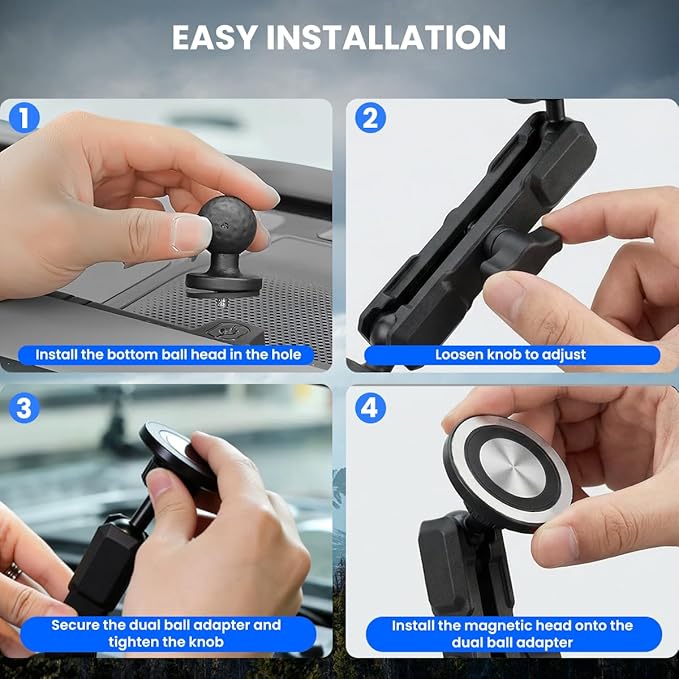 EASY INSTALLATION

1

Install the bottom ball head in the hole

2

Loosen knob to adjust

3

Secure the dual ball adapter and tighten the knob

4

Install the magnetic head onto the dual ball adapter