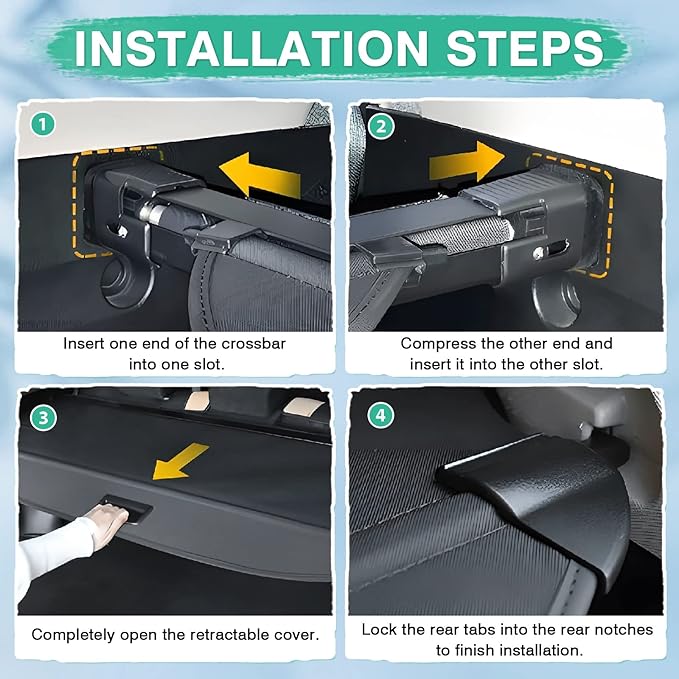 INSTALLATION STEPS

1

Insert one end of the crossbar into one slot.

2

Compress the other end and insert it into the other slot.

3

Completely open the retractable cover.

4

Lock the rear tabs into the rear notches to finish installation.