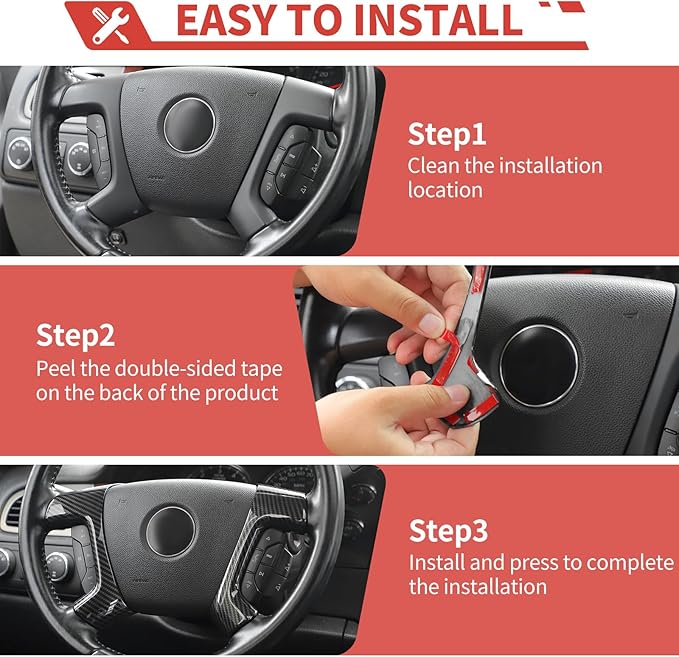 EASY TO INSTALL

Step1
Clean the installation location

Step2
Peel the double-sided tape on the back of the product

Step3
Install and press to complete the installation