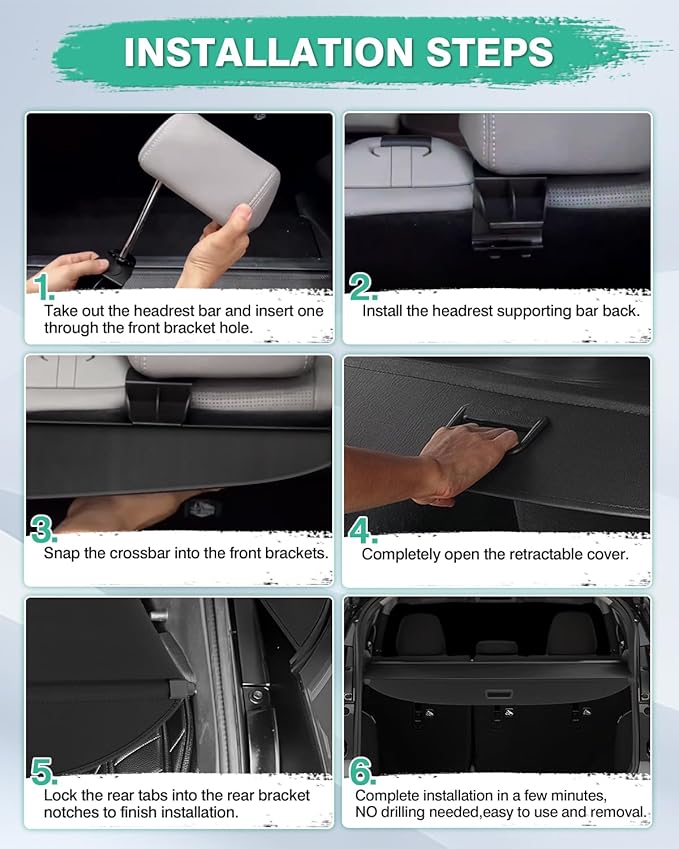 INSTALLATION STEPS

1.
Take out the headrest bar and insert one through the front bracket hole.

2.
Install the headrest supporting bar back.

3.
Snap the crossbar into the front brackets.

4.
Completely open the retractable cover.

5.
Lock the rear tabs into the rear bracket notches to finish installation.

6.
Complete installation in a few minutes, NO drilling needed,easy to use and removal.