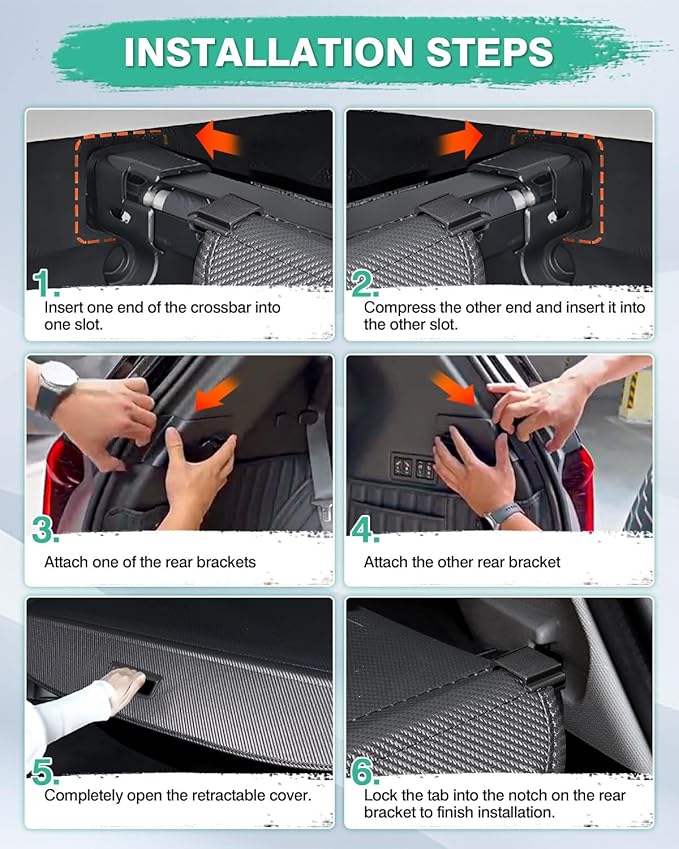 INSTALLATION STEPS

1. Insert one end of the crossbar into one slot.

2. Compress the other end and insert it into the other slot.

3. Attach one of the rear brackets

4. Attach the other rear bracket

5. Completely open the retractable cover.

6. Lock the tab into the notch on the rear bracket to finish installation.