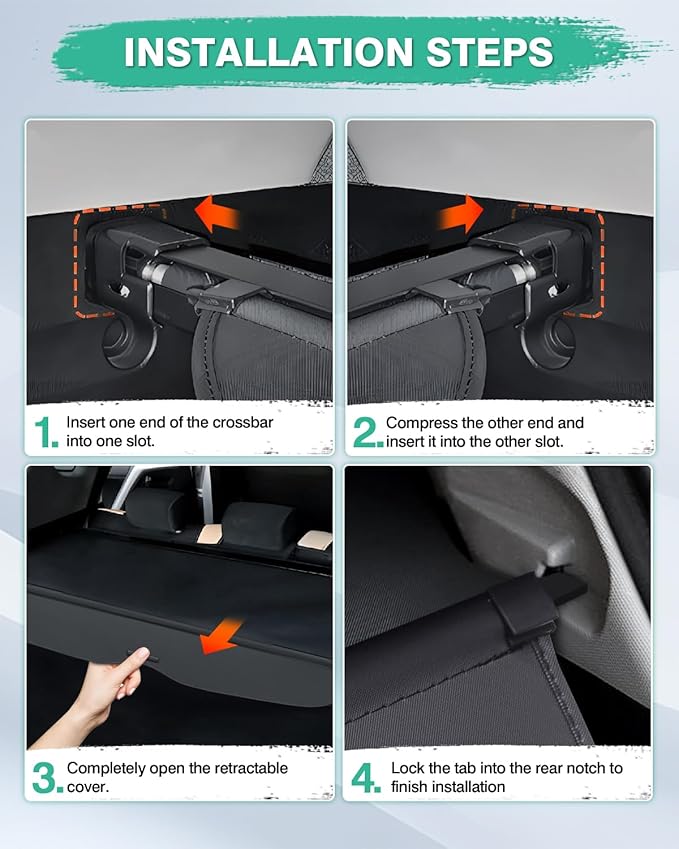 INSTALLATION STEPS

1. Insert one end of the crossbar into one slot.

2. Compress the other end and insert it into the other slot.

3. Completely open the retractable cover.

4. Lock the tab into the rear notch to finish installation