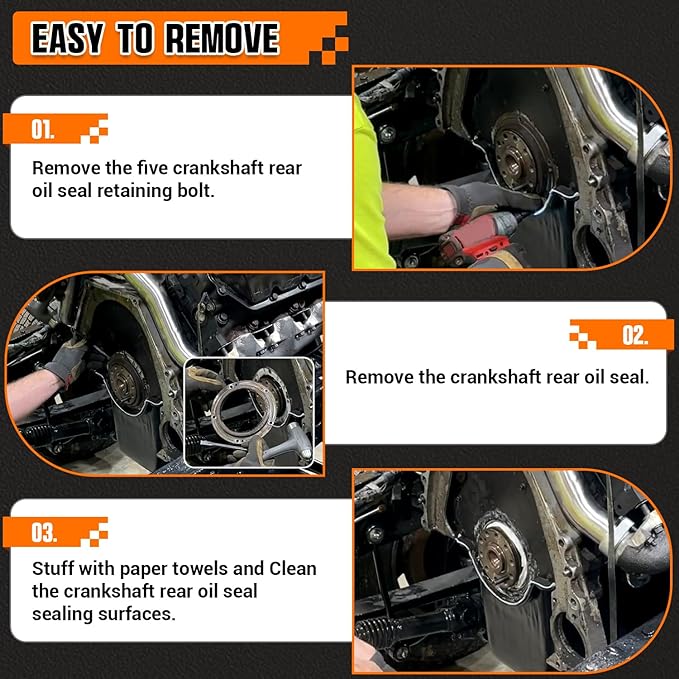 EASY TO REMOVE

01.

Remove the five crankshaft rear oil seal retaining bolt.

02.

Remove the crankshaft rear oil seal.

03.

Stuff with paper towels and Clean the crankshaft rear oil seal sealing surfaces.