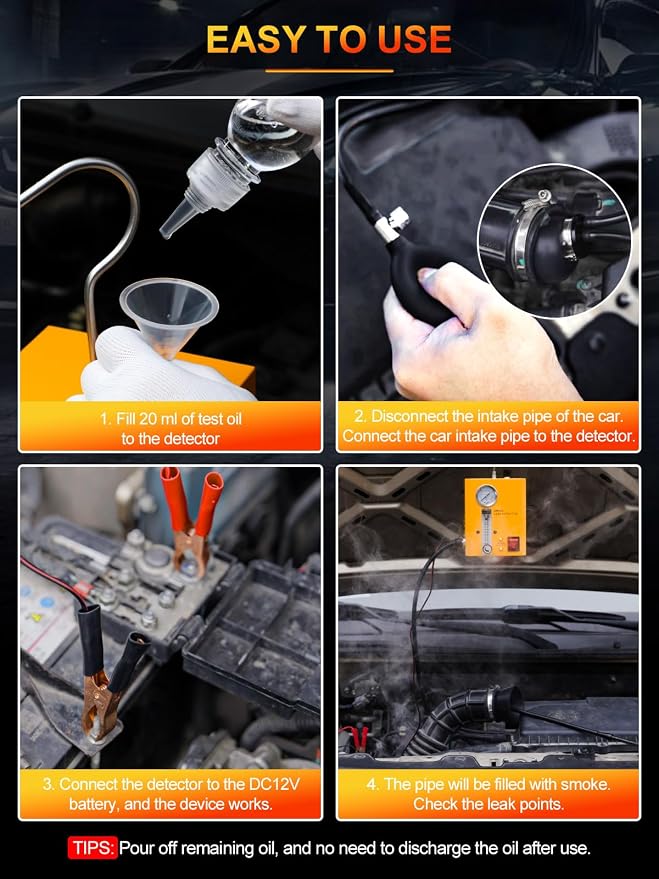 EASY TO USE

1. Fill 20 ml of test oil to the detector

2. Disconnect the intake pipe of the car. Connect the car intake pipe to the detector.

3. Connect the detector to the DC12V battery, and the device works.

4. The pipe will be filled with smoke. Check the leak points.

TIPS: Pour off remaining oil, and no need to discharge the oil after use.