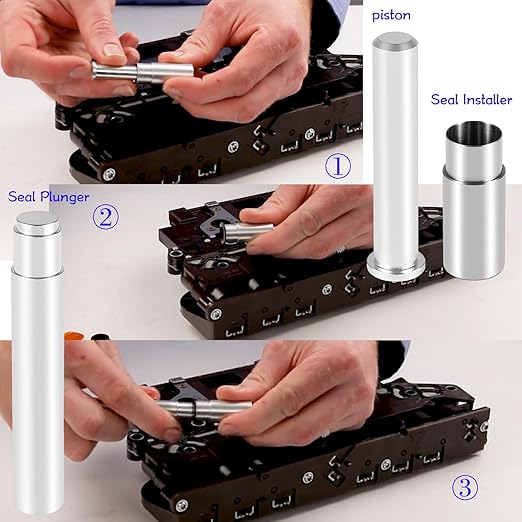 piston

Seal Installer

①

Seal Plunger

②

③