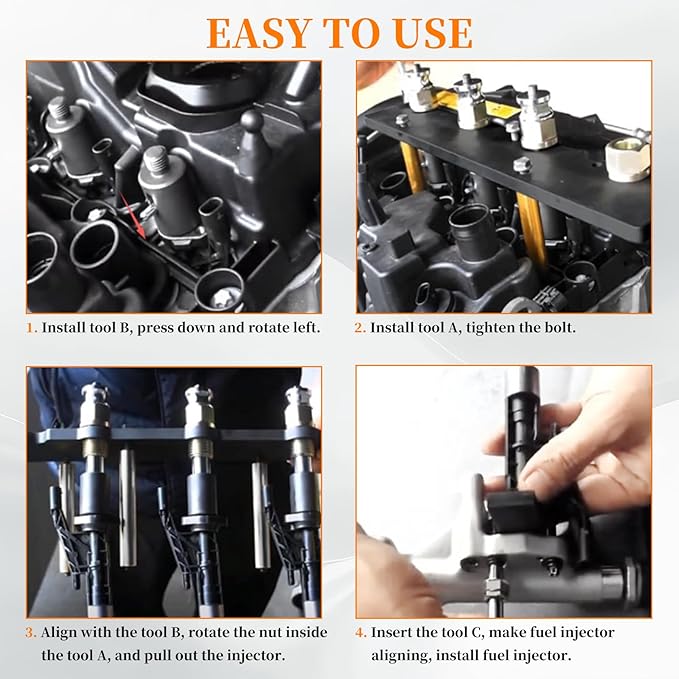 EASY TO USE

1. Install tool B, press down and rotate left.

2. Install tool A, tighten the bolt.

3. Align with the tool B, rotate the nut inside the tool A, and pull out the injector.

4. Insert the tool C, make fuel injector aligning, install fuel injector.