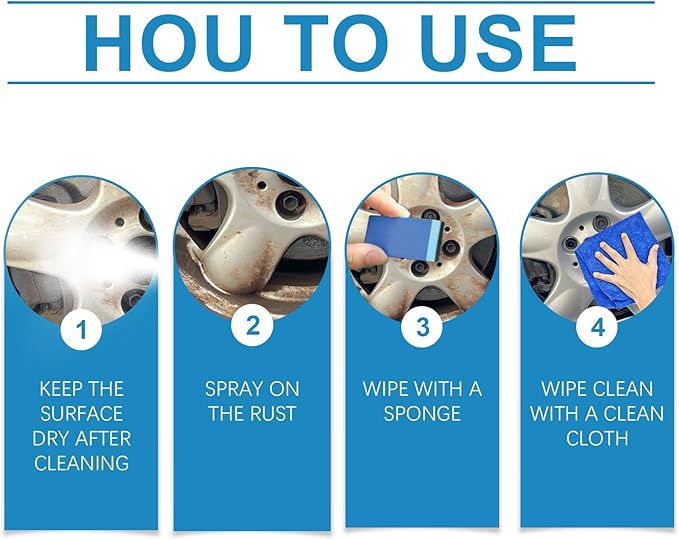 HOU TO USE

1

KEEP THE SURFACE DRY AFTER CLEANING

2

SPRAY ON THE RUST

3

WIPE WITH A SPONGE

4

WIPE CLEAN WITH A CLEAN CLOTH