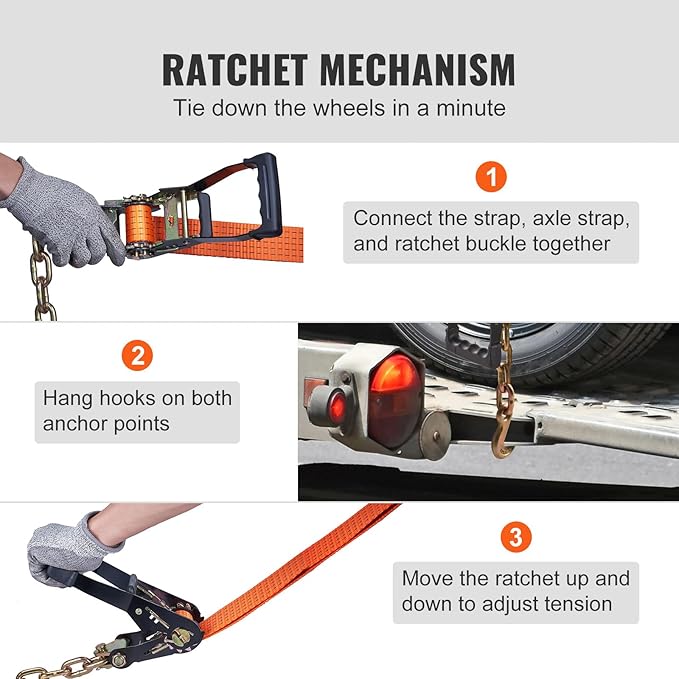 RATCHET MECHANISM
Tie down the wheels in a minute

1
Connect the strap, axle strap, and ratchet buckle together

2
Hang hooks on both anchor points

3
Move the ratchet up and down to adjust tension