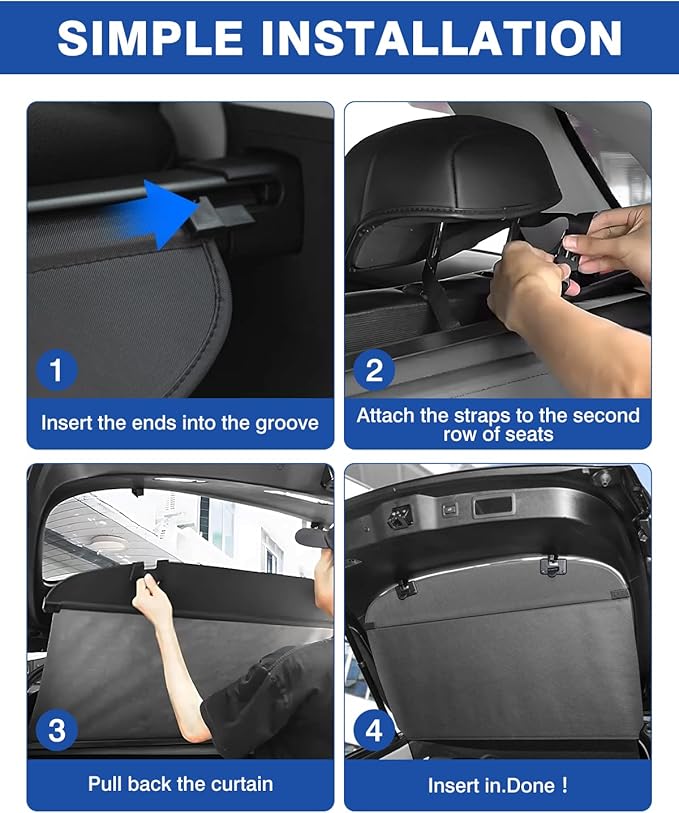 SIMPLE INSTALLATION

1
Insert the ends into the groove

2
Attach the straps to the second row of seats

3
Pull back the curtain

4
Insert in.Done !