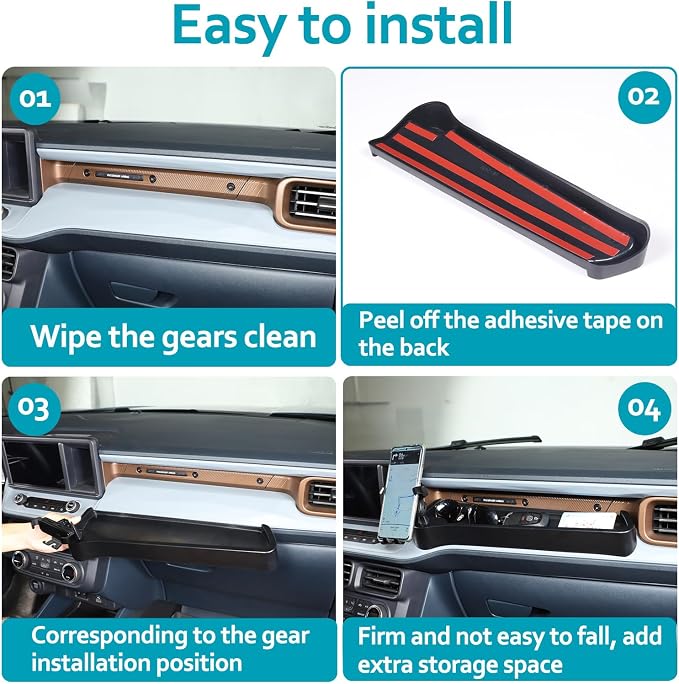 Easy to install

01

Wipe the gears clean

02

Peel off the adhesive tape on the back

03

Corresponding to the gear installation position

04

Firm and not easy to fall, add extra storage space