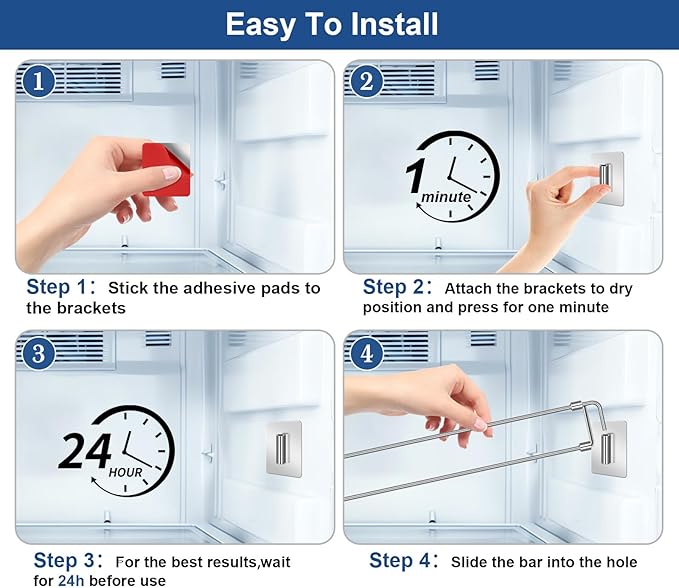 Easy To Install

1

Step 1: Stick the adhesive pads to the brackets

2

1 minute

Step 2: Attach the brackets to dry position and press for one minute

3

24 HOUR

Step 3: For the best results,wait for 24h before use

4

Step 4: Slide the bar into the hole