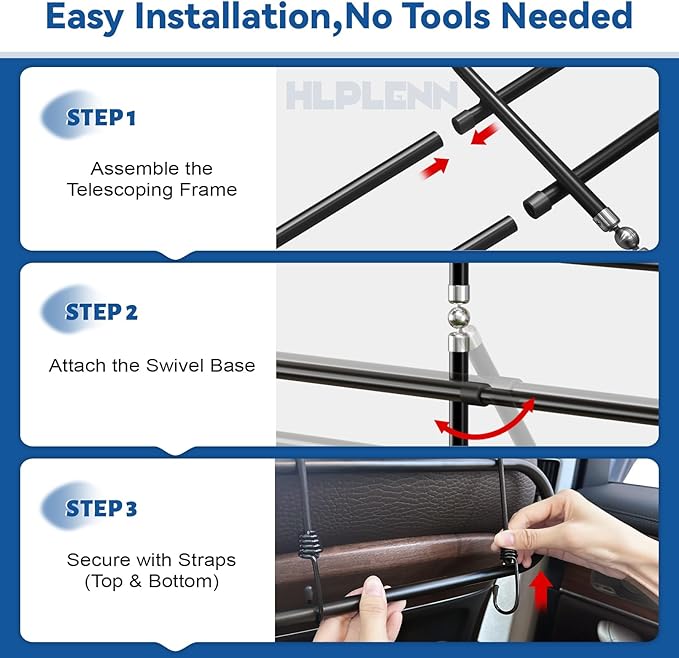 Easy Installation,No Tools Needed

STEP 1

Assemble the Telescoping Frame

HLPLENN

STEP 2

Attach the Swivel Base

STEP 3

Secure with Straps (Top & Bottom)