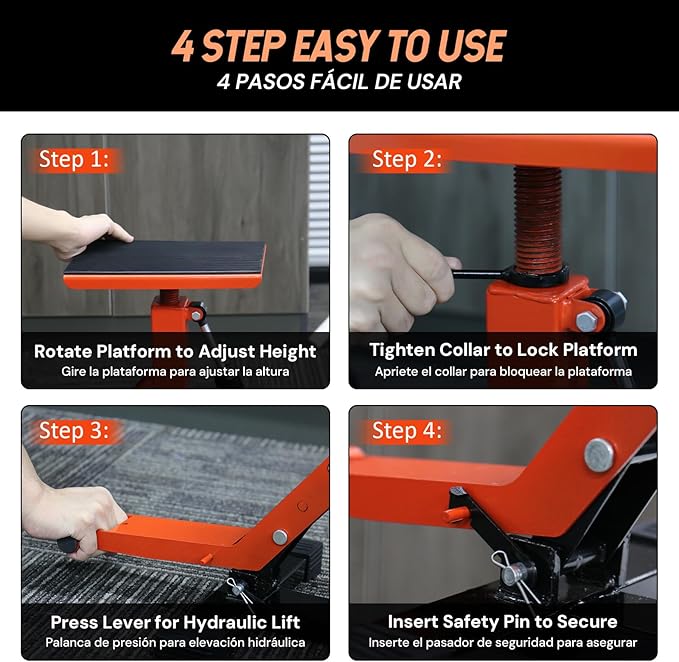 4 STEP EASY TO USE
4 PASOS FÁCIL DE USAR

Step 1:
Rotate Platform to Adjust Height
Gire la plataforma para ajustar la altura

Step 2:
Tighten Collar to Lock Platform
Apriete el collar para bloquear la plataforma

Step 3:
Press Lever for Hydraulic Lift
Palanca de presión para elevación hidráulica

Step 4:
Insert Safety Pin to Secure
Inserte el pasador de seguridad para asegurar