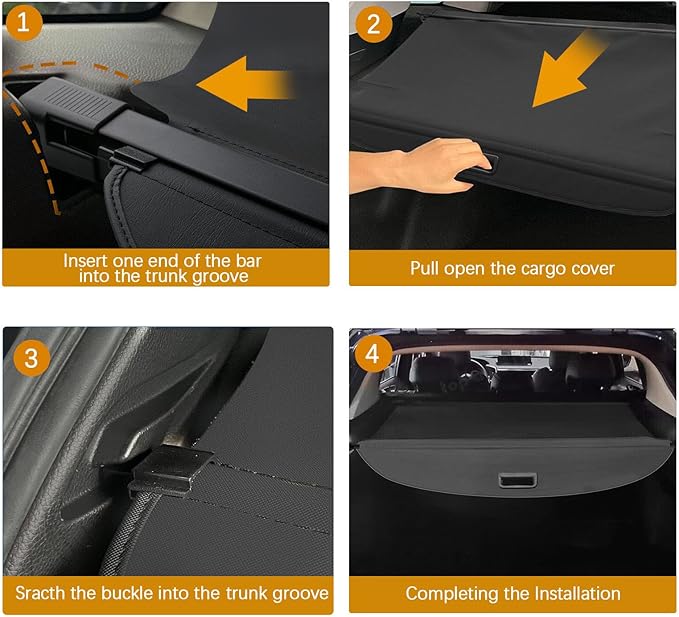 1

Insert one end of the bar into the trunk groove

2

Pull open the cargo cover

3

Sracth the buckle into the trunk groove

4

Completing the Installation