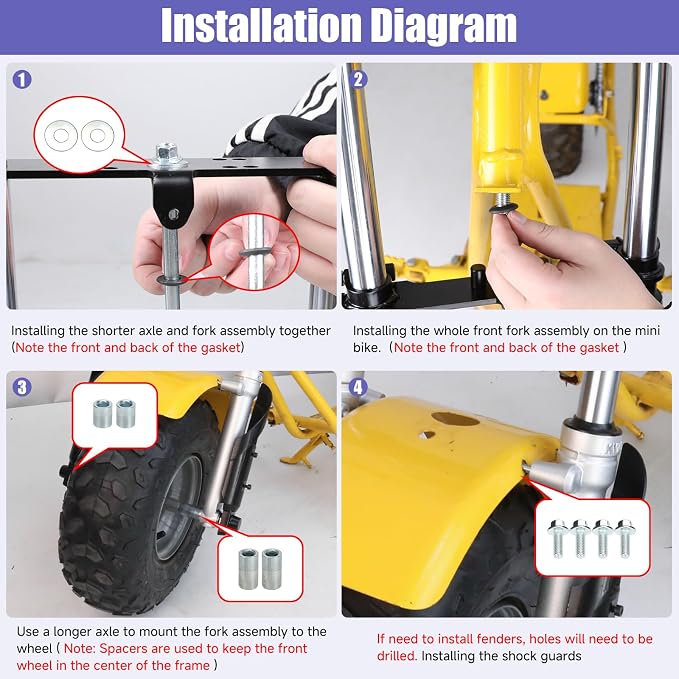 Installation Diagram

1

Installing the shorter axle and fork assembly together (Note the front and back of the gasket)

2

Installing the whole front fork assembly on the mini bike. (Note the front and back of the gasket )

3

Use a longer axle to mount the fork assembly to the wheel ( Note: Spacers are used to keep the front wheel in the center of the frame )

4

If need to install fenders, holes will need to be drilled. Installing the shock guards