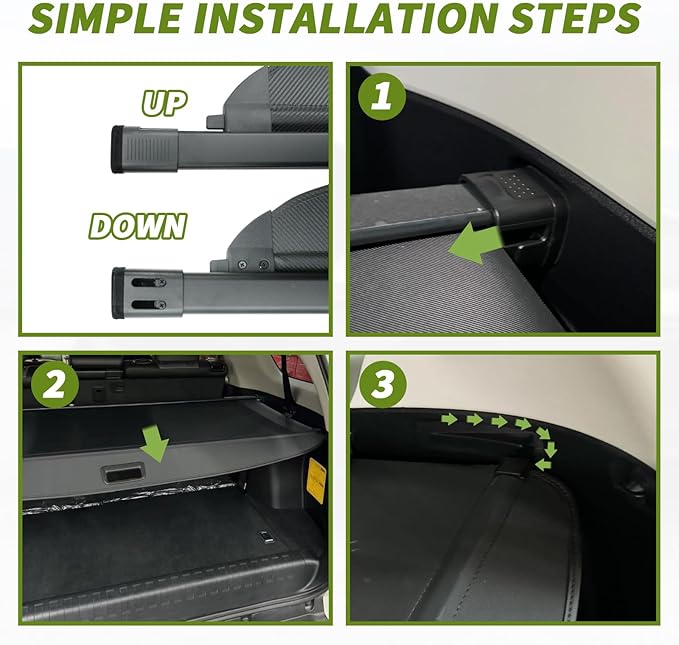 SIMPLE INSTALLATION STEPS

UP

DOWN

1

2

3