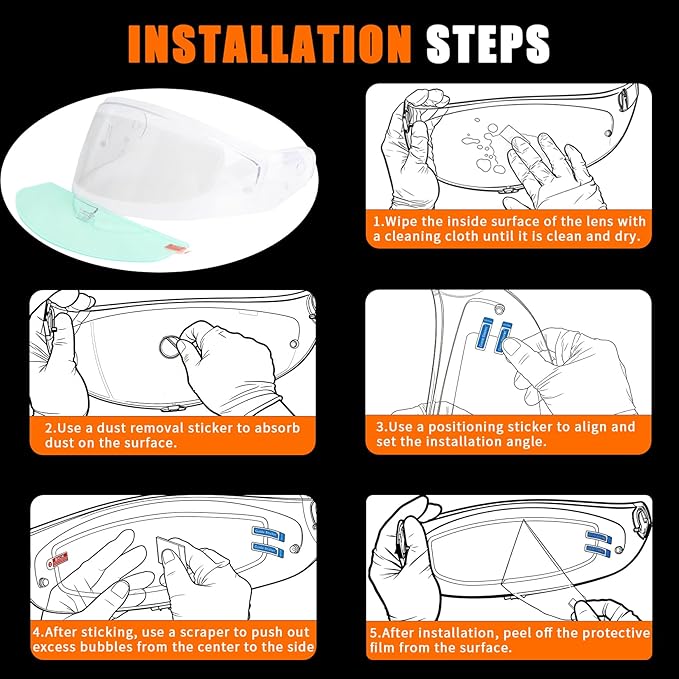 INSTALLATION STEPS

1.Wipe the inside surface of the lens with a cleaning cloth until it is clean and dry.

2.Use a dust removal sticker to absorb dust on the surface.

3.Use a positioning sticker to align and set the installation angle.

4.After sticking, use a scraper to push out excess bubbles from the center to the side

5.After installation, peel off the protective film from the surface.