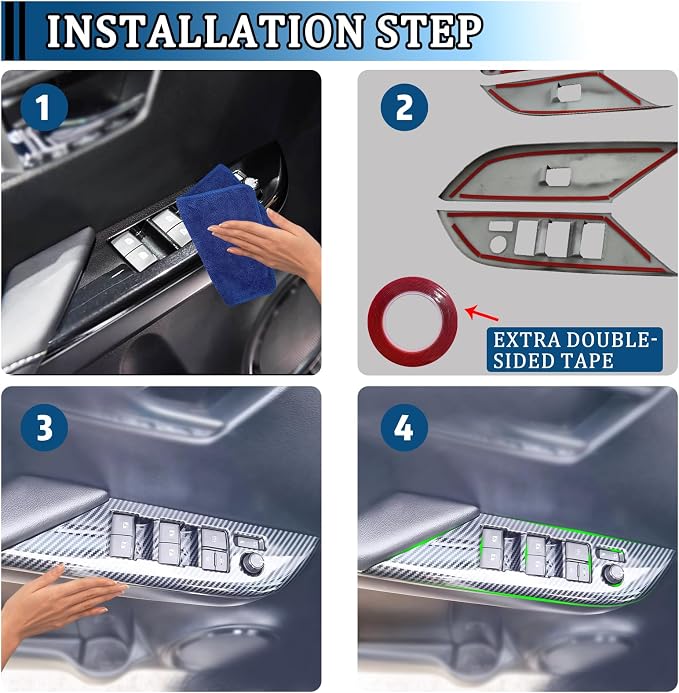 INSTALLATION STEP

1

2

EXTRA DOUBLE-SIDED TAPE

3

4