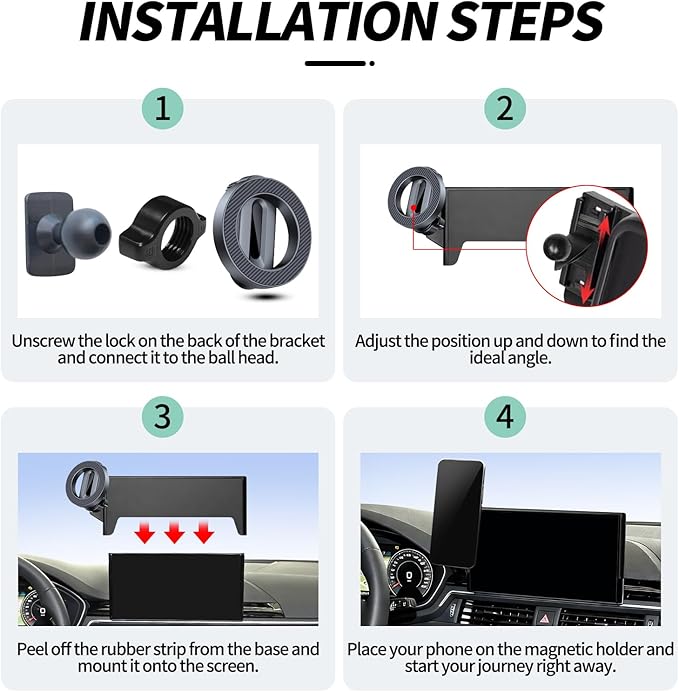 INSTALLATION STEPS

1

Unscrew the lock on the back of the bracket and connect it to the ball head.

2

Adjust the position up and down to find the ideal angle.

3

Peel off the rubber strip from the base and mount it onto the screen.

4

Place your phone on the magnetic holder and start your journey right away.