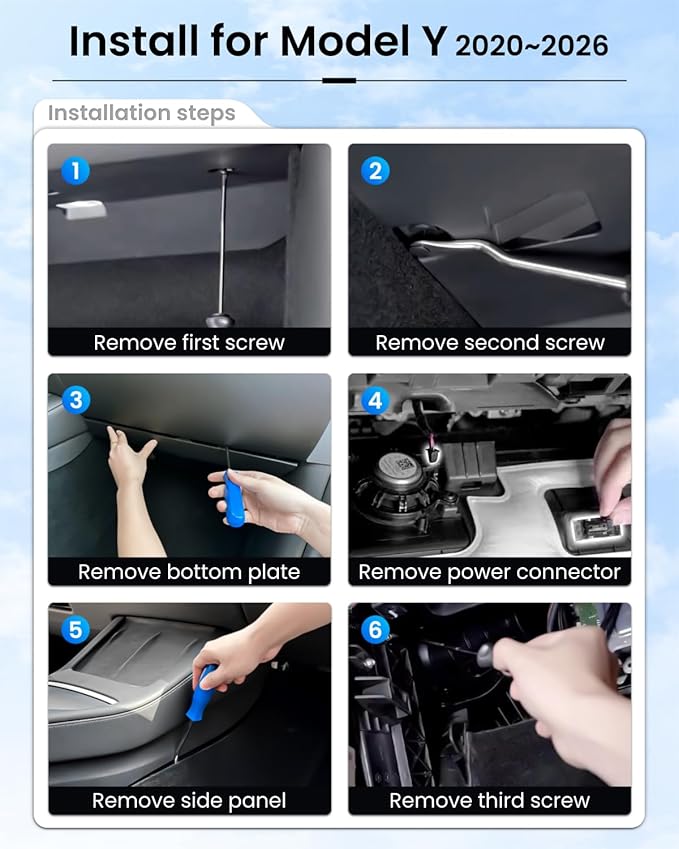 Install for Model Y 2020~2026

Installation steps

1
Remove first screw

2
Remove second screw

3
Remove bottom plate

4
Remove power connector

5
Remove side panel

6
Remove third screw