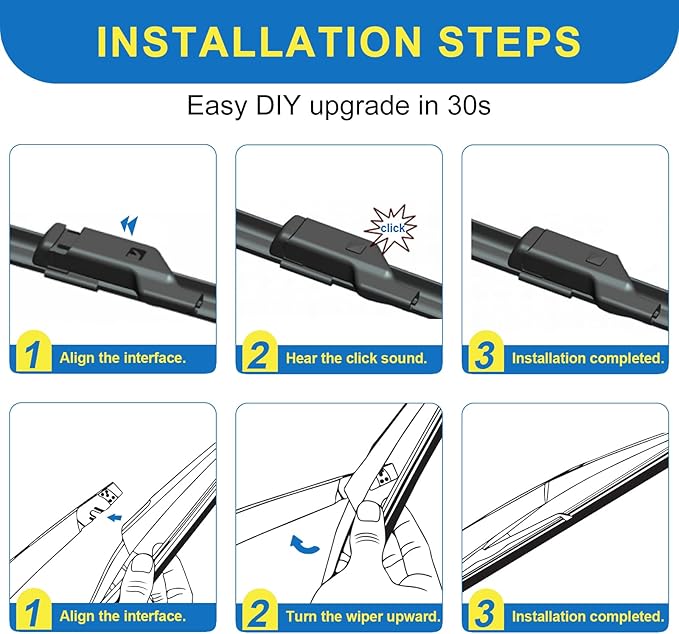 INSTALLATION STEPS

Easy DIY upgrade in 30s

click

1 Align the interface.

2 Hear the click sound.

3 Installation completed.

1 Align the interface.

2 Turn the wiper upward.

3 Installation completed.