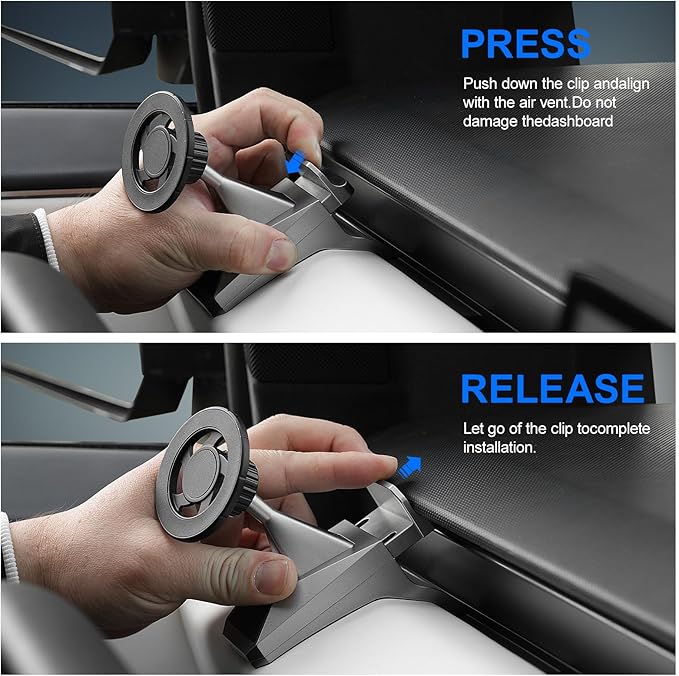 PRESS

Push down the clip andalign with the air vent.Do not damage thedashboard

RELEASE

Let go of the clip tocomplete installation.