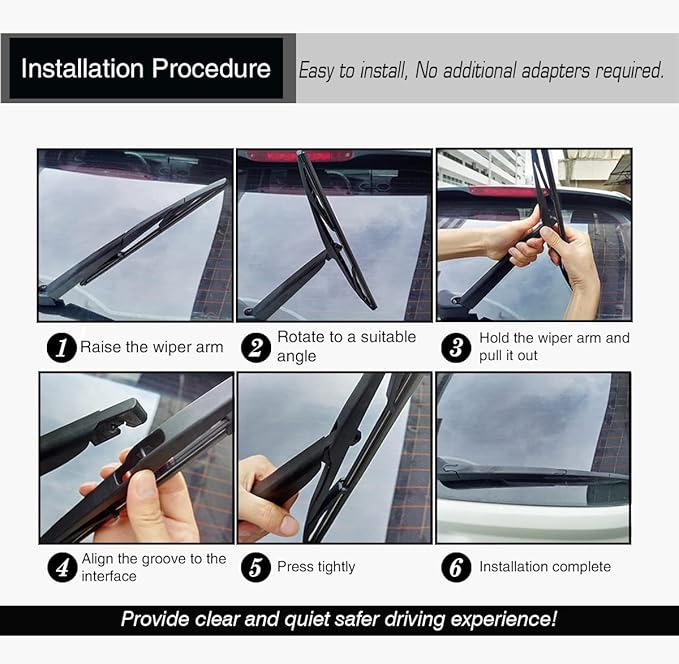 Installation Procedure

Easy to install, No additional adapters required.

1 Raise the wiper arm

2 Rotate to a suitable angle

3 Hold the wiper arm and pull it out

4 Align the groove to the interface

5 Press tightly

6 Installation complete

Provide clear and quiet safer driving experience!