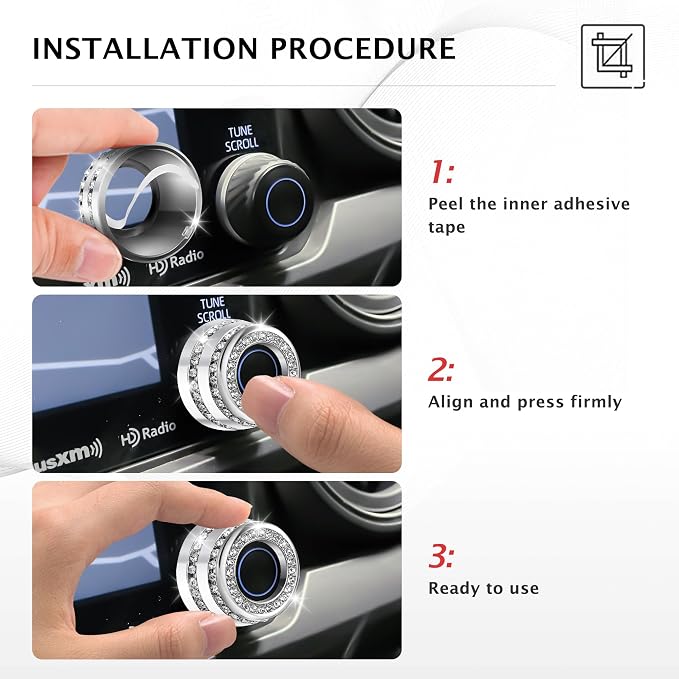 INSTALLATION PROCEDURE

TUNE
SCROLL

HD Radio

1:
Peel the inner adhesive tape

TUNE
SCROLL

usxm

HD Radio

2:
Align and press firmly

3:
Ready to use