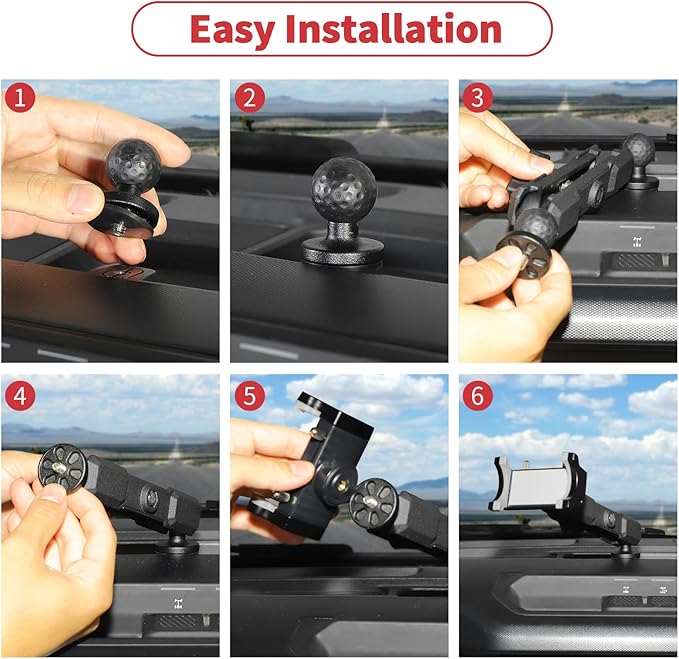 Easy Installation

1

2

3

4

5

6