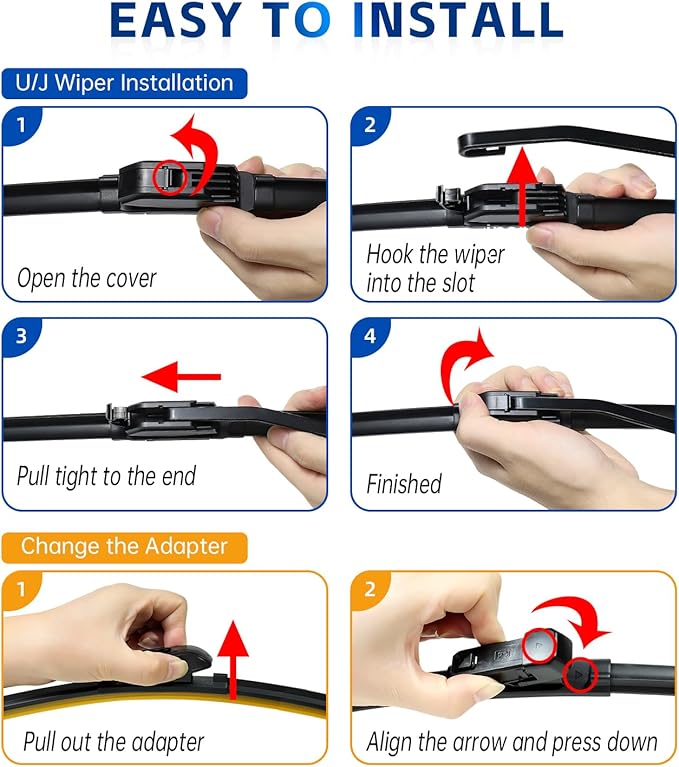 EASY TO INSTALL

U/J Wiper Installation

1
Open the cover

2
Hook the wiper into the slot

3
Pull tight to the end

4
Finished

Change the Adapter

1
Pull out the adapter

2
Align the arrow and press down