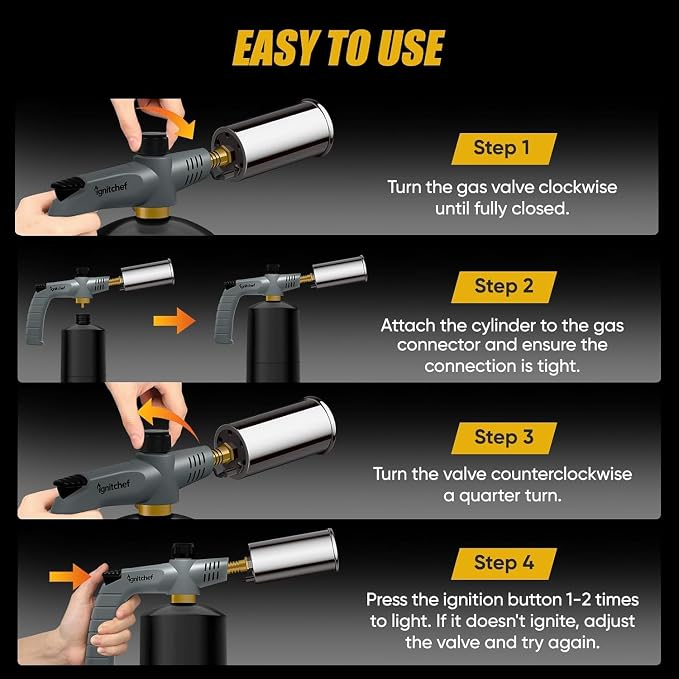 EASY TO USE

ignitchef

Step 1

Turn the gas valve clockwise until fully closed.

ignitchef

ignitchef

Step 2

Attach the cylinder to the gas connector and ensure the connection is tight.

ignitchef

Step 3

Turn the valve counterclockwise a quarter turn.

ignitchef

Step 4

Press the ignition button 1-2 times to light. If it doesn't ignite, adjust the valve and try again.