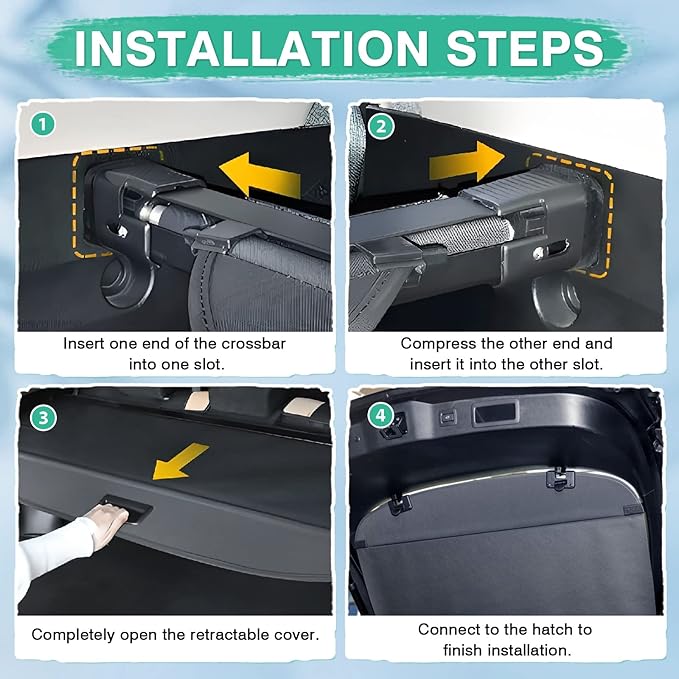 INSTALLATION STEPS

1

Insert one end of the crossbar into one slot.

2

Compress the other end and insert it into the other slot.

3

Completely open the retractable cover.

4

Connect to the hatch to finish installation.