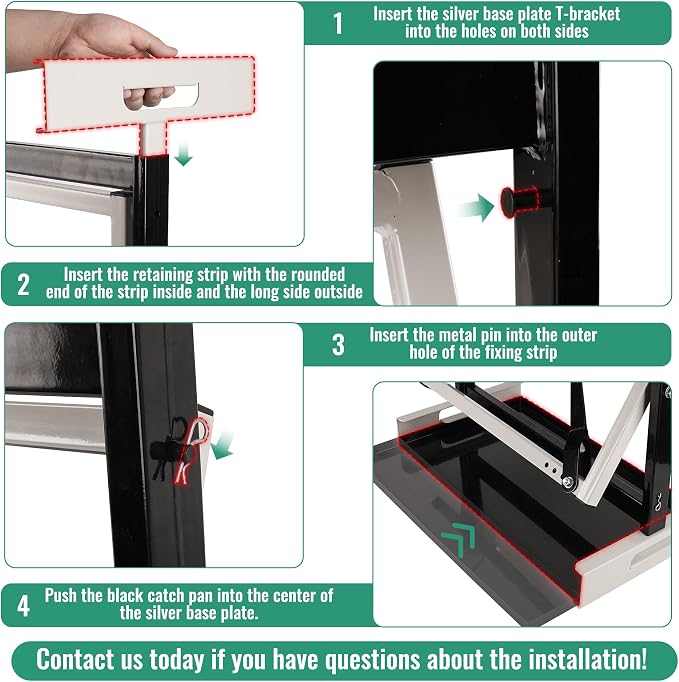 1 Insert the silver base plate T-bracket into the holes on both sides

2 Insert the retaining strip with the rounded end of the strip inside and the long side outside

3 Insert the metal pin into the outer hole of the fixing strip

4 Push the black catch pan into the center of the silver base plate.

Contact us today if you have questions about the installation!