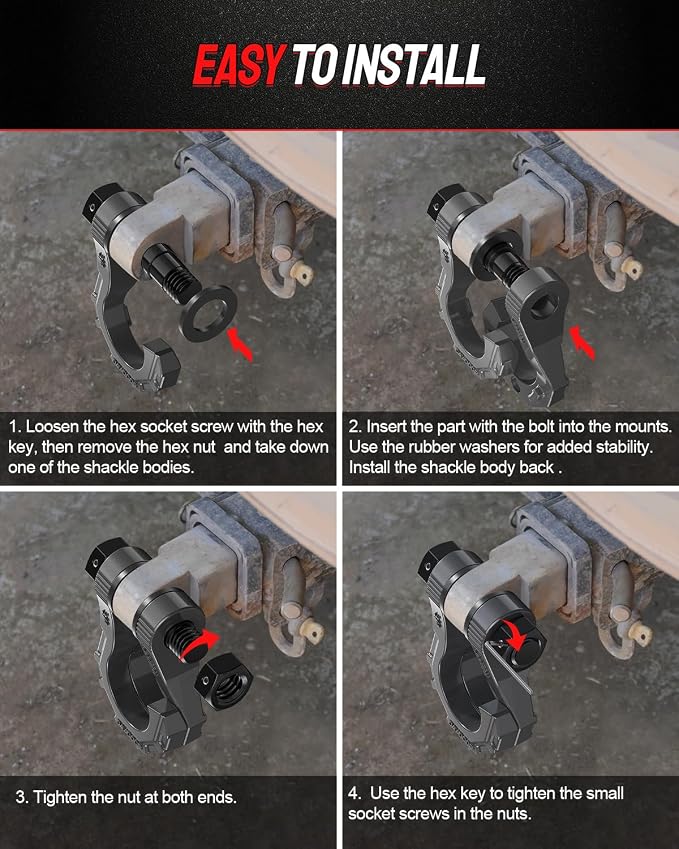 EASY TO INSTALL

1. Loosen the hex socket screw with the hex key, then remove the hex nut  and take down one of the shackle bodies.

2. Insert the part with the bolt into the mounts. Use the rubber washers for added stability. Install the shackle body back .

3. Tighten the nut at both ends.

4.  Use the hex key to tighten the small socket screws in the nuts.