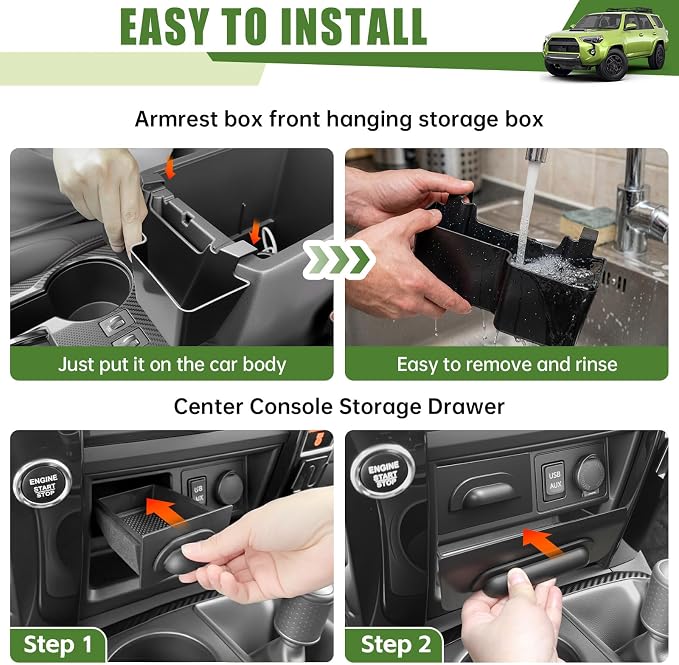 EASY TO INSTALL

Armrest box front hanging storage box

Just put it on the car body

Easy to remove and rinse

Center Console Storage Drawer

ENGINE START STOP

USB AUX

Step 1

ENGINE START STOP

USB AUX

Step 2