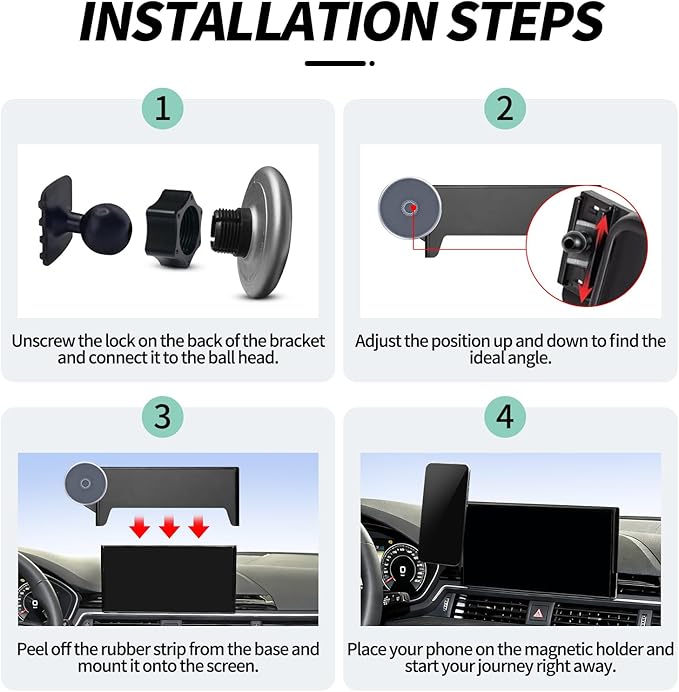 INSTALLATION STEPS

1

Unscrew the lock on the back of the bracket and connect it to the ball head.

2

Adjust the position up and down to find the ideal angle.

3

Peel off the rubber strip from the base and mount it onto the screen.

4

Place your phone on the magnetic holder and start your journey right away.