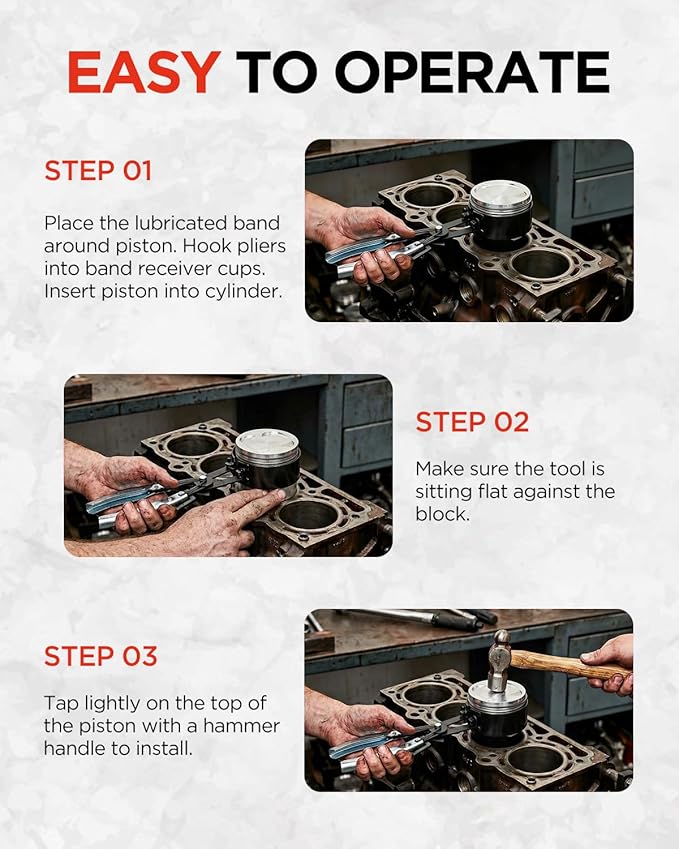 EASY TO OPERATE

STEP 01

Place the lubricated band around piston. Hook pliers into band receiver cups. Insert piston into cylinder.

STEP 02

Make sure the tool is sitting flat against the block.

STEP 03

Tap lightly on the top of the piston with a hammer handle to install.