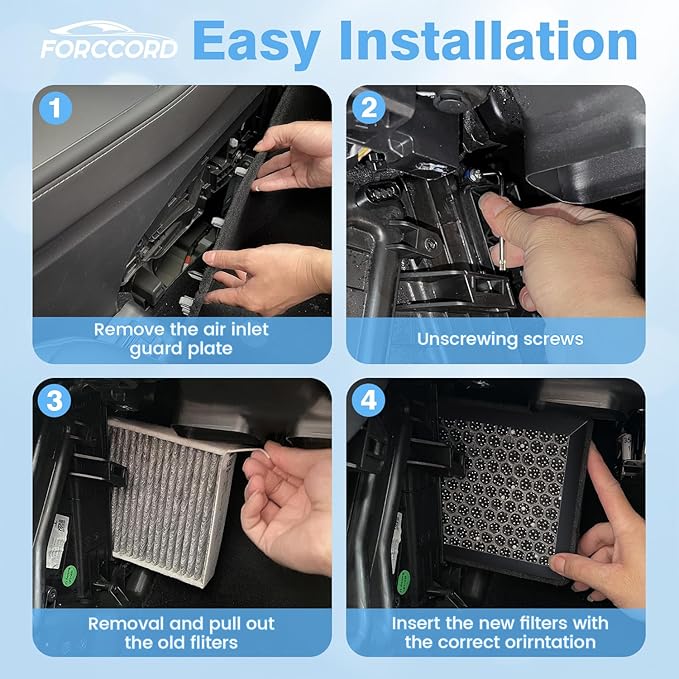 FORCCORD Easy Installation

1
Remove the air inlet guard plate

2
Unscrewing screws

3
Removal and pull out the old fliters

4
Insert the new filters with the correct orirntation