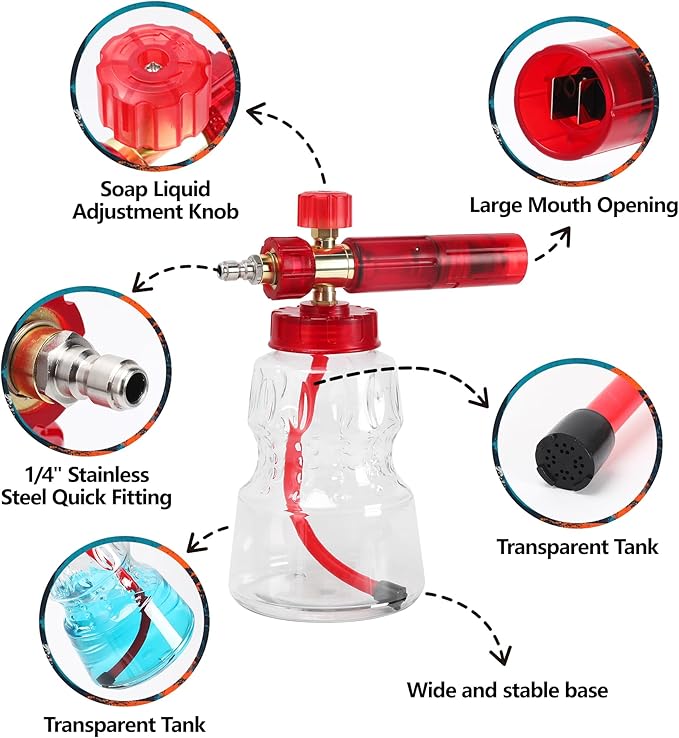 Soap Liquid Adjustment Knob

Large Mouth Opening

1/4'' Stainless Steel Quick Fitting

Transparent Tank

Transparent Tank

Wide and stable base