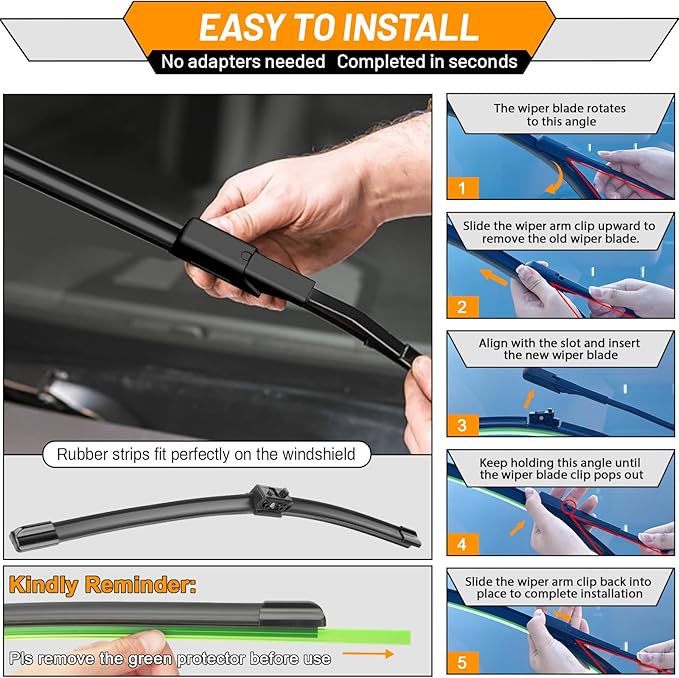 EASY TO INSTALL

No adapters needed Completed in seconds

Rubber strips fit perfectly on the windshield

Kindly Reminder:

Pls remove the green protector before use

The wiper blade rotates to this angle

1

Slide the wiper arm clip upward to remove the old wiper blade.

2

Align with the slot and insert the new wiper blade

3

Keep holding this angle until the wiper blade clip pops out

4

Slide the wiper arm clip back into place to complete installation

5