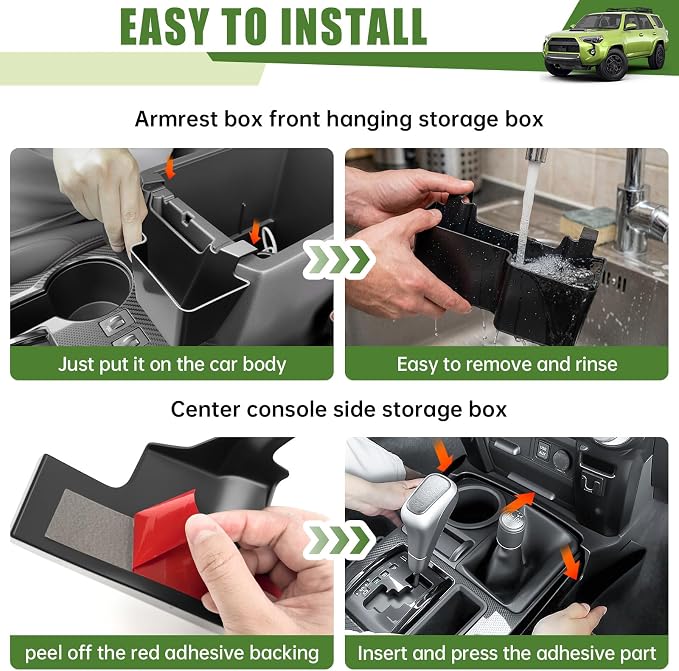 EASY TO INSTALL

Armrest box front hanging storage box

Just put it on the car body

Easy to remove and rinse

Center console side storage box

peel off the red adhesive backing

Insert and press the adhesive part